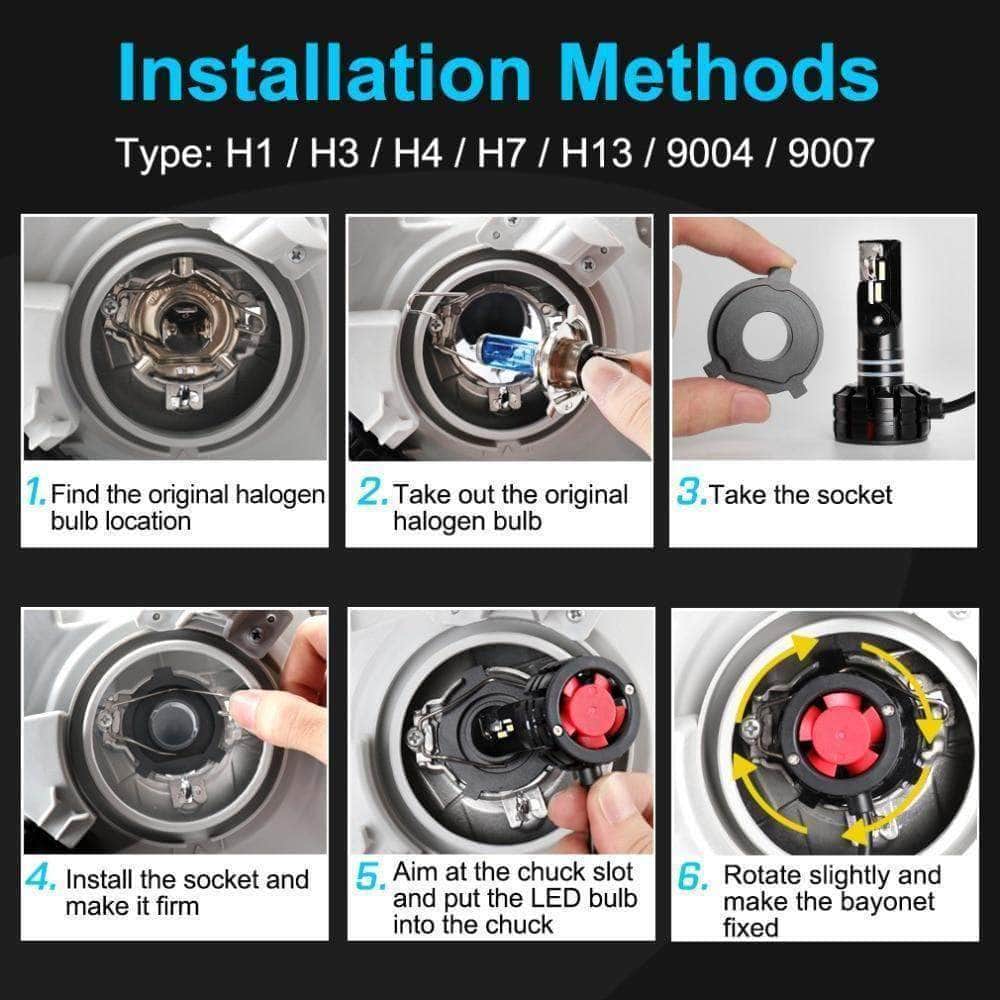 Installation Methods

Type: H1 / H3 / H4 / H7 / H13 / 9004 / 9007

1. Find the original halogen bulb location

2. Take out the original halogen bulb

3. Take the socket

4. Install the socket and make it firm

5. Aim at the chuck slot and put the LED bulb into the chuck

6. Rotate slightly and make the bayonet fixed